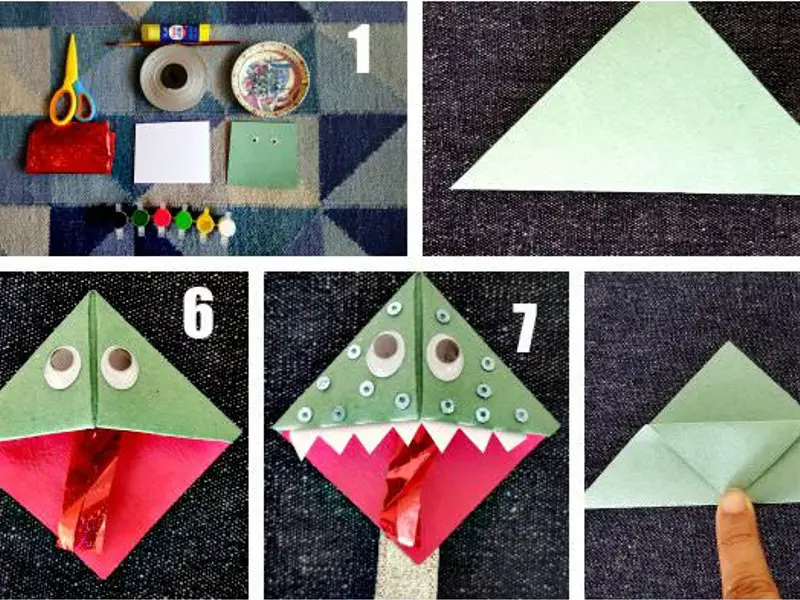 1

6

7