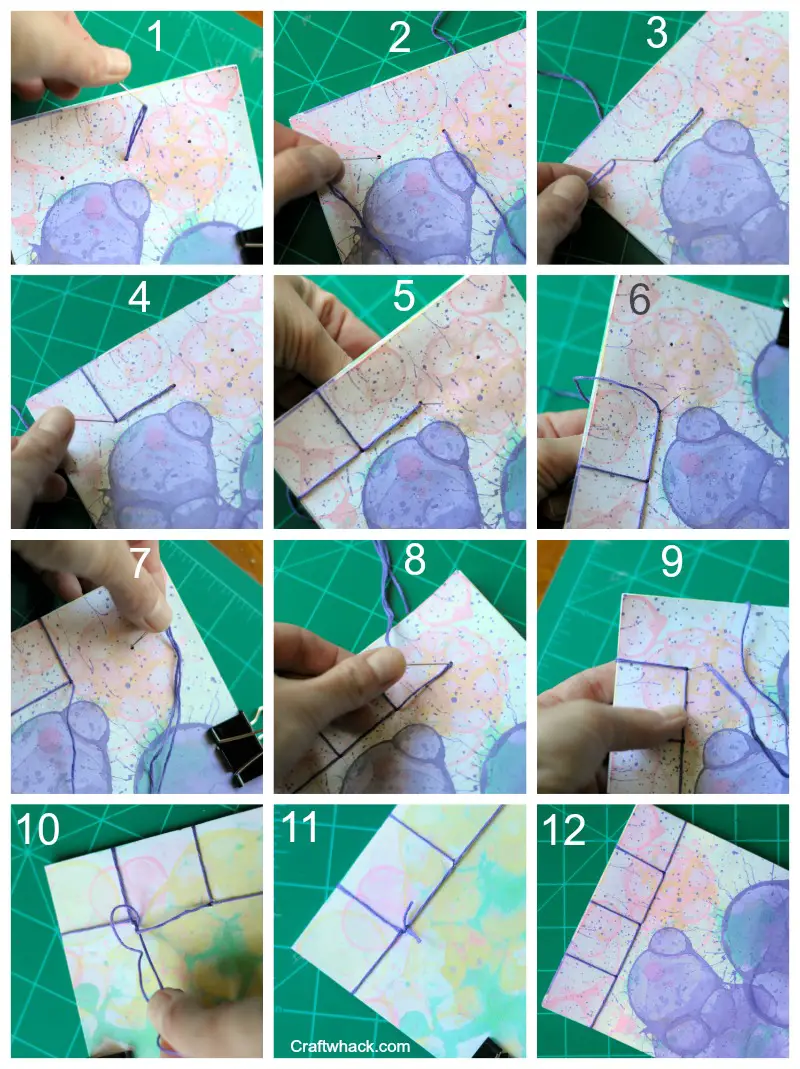 1
2
3
4
5
6
7
8
9
10
11
12
Craftwhack.com